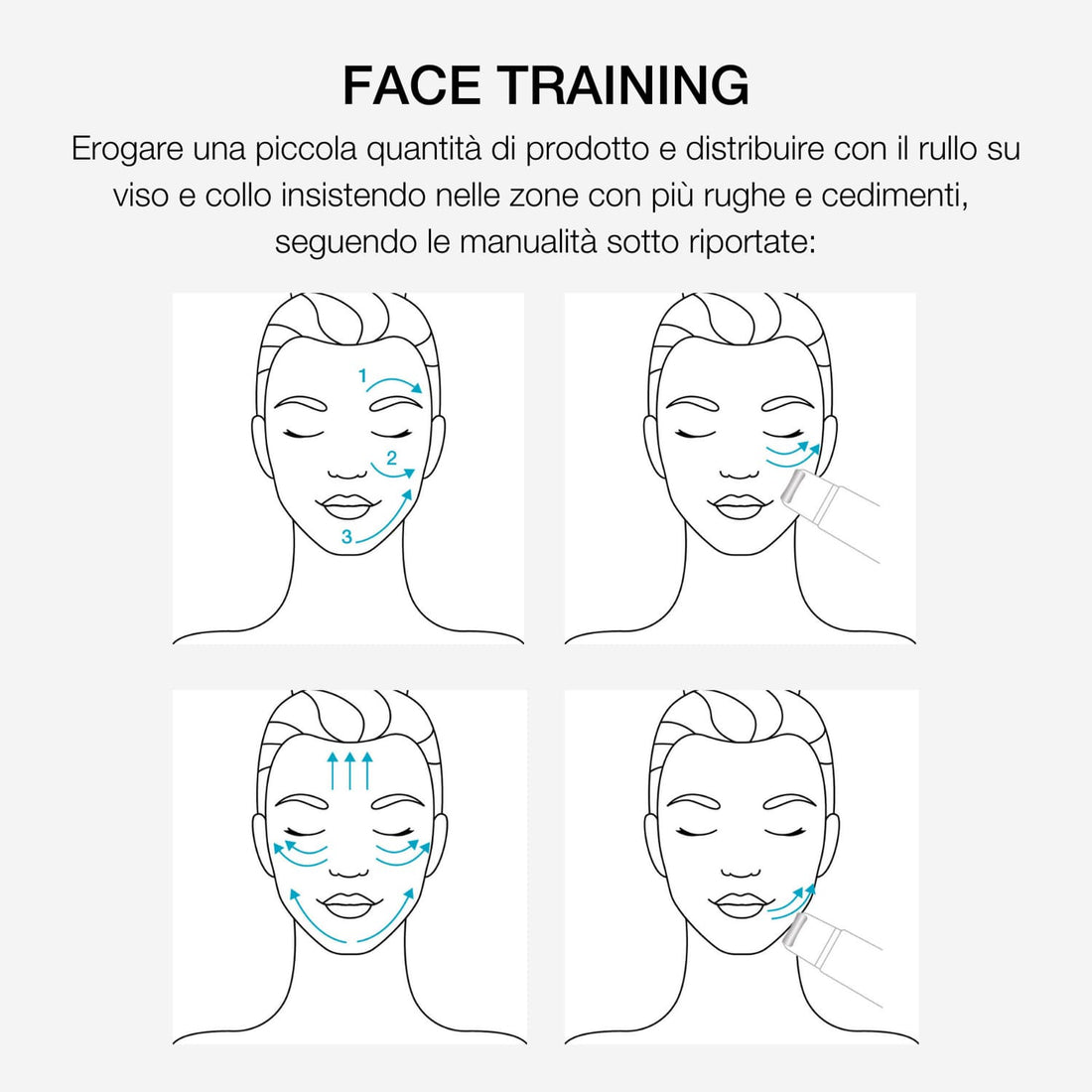 FACE TRAINING

Erogare una piccola quantità di prodotto e distribuire con il rullo su viso e collo insistendo nelle zone con più rughe e cedimenti, seguendo le manualità sotto riportate:

1
2
3