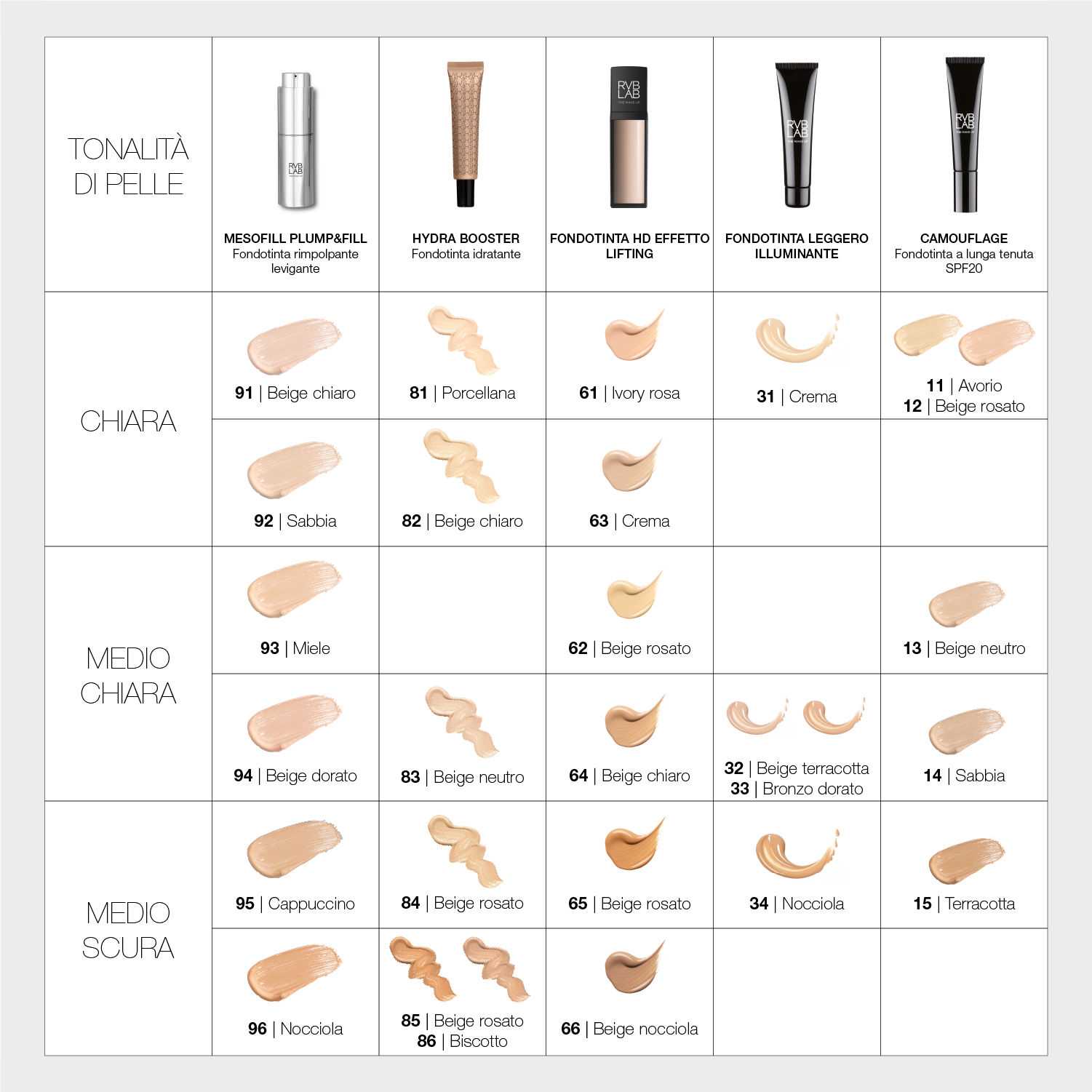 | TONALITÀ DI PELLE | RVB LAB MESOFILL PLUMP&FILL Fondotinta rimpolpante levigante | HYDRA BOOSTER Fondotinta idratante | RVB LAB THE MAKE UP FONDOTINTA HD EFFETTO LIFTING | RVB LAB THE MAKE UP FONDOTINTA LEGGERO ILLUMINANTE | RVB LAB THE MAKE UP CAMOUFLAGE Fondotinta a lunga tenuta SPF20 |
|---|---|---|---|---|---|
| CHIARA | 91 \| Beige chiaro | 81 \| Porcellana | 61 \| Ivory rosa | 31 \| Crema | 11 \| Avorio 12 \| Beige rosato |
| | 92 \| Sabbia | 82 \| Beige chiaro | 63 \| Crema | | |
| MEDIO CHIARA | 93 \| Miele | | 62 \| Beige rosato | | 13 \| Beige neutro |
| | 94 \| Beige dorato | 83 \| Beige neutro | 64 \| Beige chiaro | 32 \| Beige terracotta 33 \| Bronzo dorato | 14 \| Sabbia |
| MEDIO SCURA | 95 \| Cappuccino | 84 \| Beige rosato | 65 \| Beige rosato | 34 \| Nocciola | 15 \| Terracotta |
| | 96 \| Nocciola | 85 \| Beige rosato 86 \| Biscotto | 66 \| Beige nocciola | | |